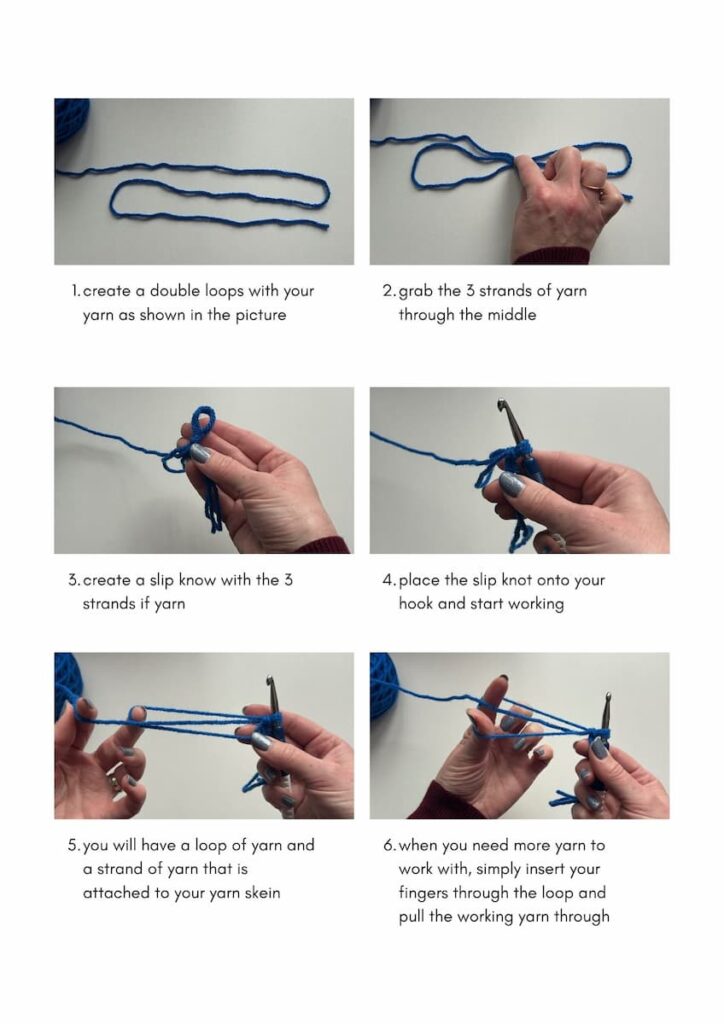 1. create a double loops with your yarn as shown in the picture

2. grab the 3 strands of yarn through the middle

3. create a slip know with the 3 strands if yarn

4. place the slip knot onto your hook and start working

5. you will have a loop of yarn and a strand of yarn that is attached to your yarn skein

6. when you need more yarn to work with, simply insert your fingers through the loop and pull the working yarn through