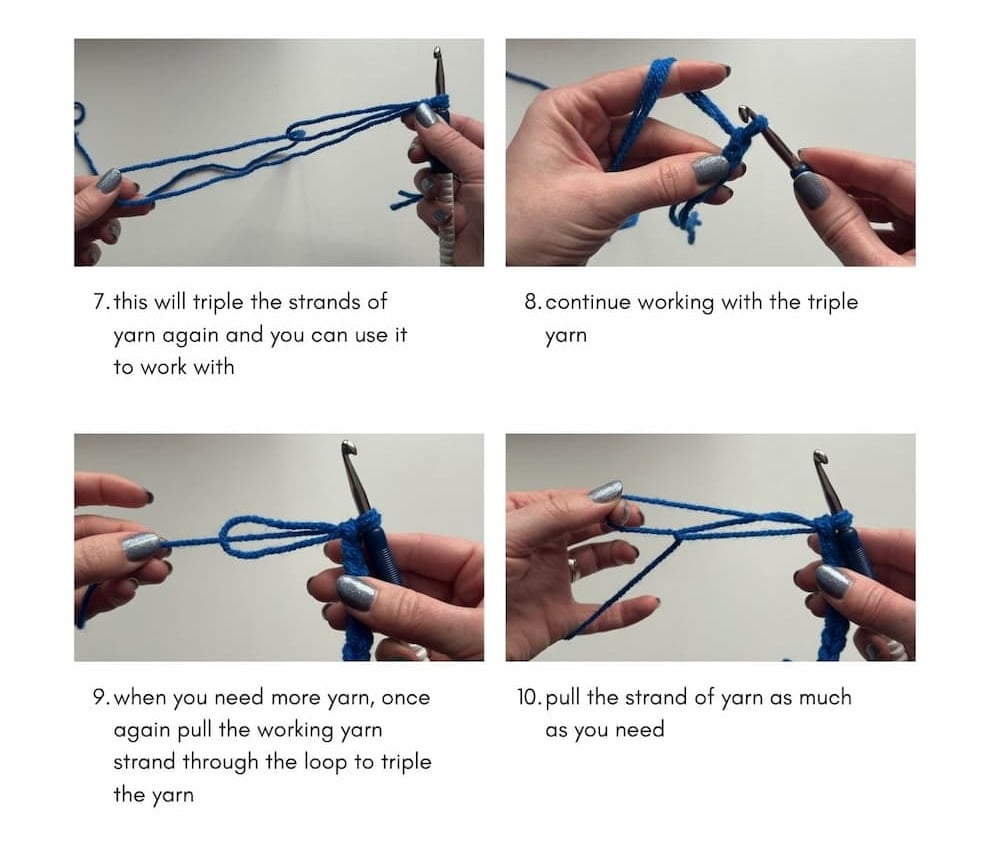 7. this will triple the strands of yarn again and you can use it to work with

8. continue working with the triple yarn

9. when you need more yarn, once again pull the working yarn strand through the loop to triple the yarn

10. pull the strand of yarn as much as you need